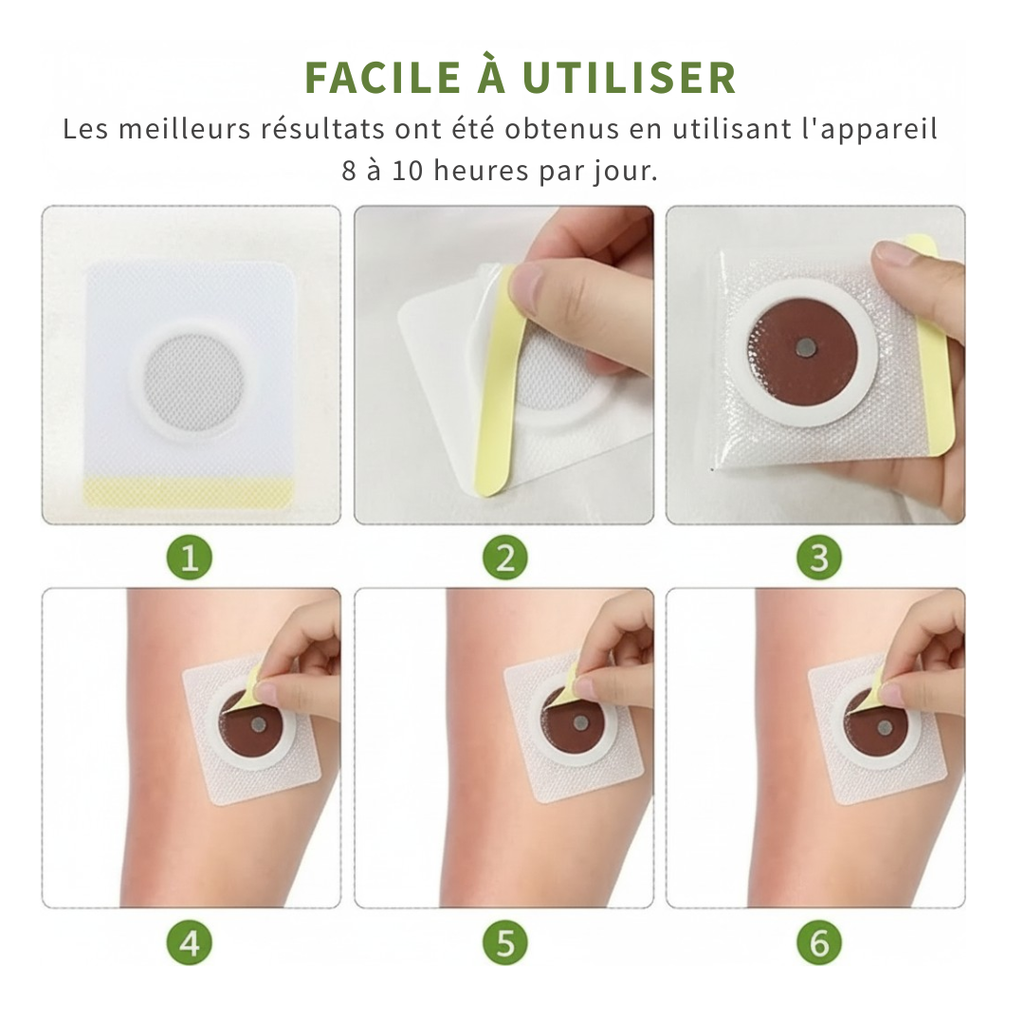 FACILE À UTILISER

Les meilleurs résultats ont été obtenus en utilisant l'appareil 8 à 10 heures par jour.

1

2

3

4

5

6