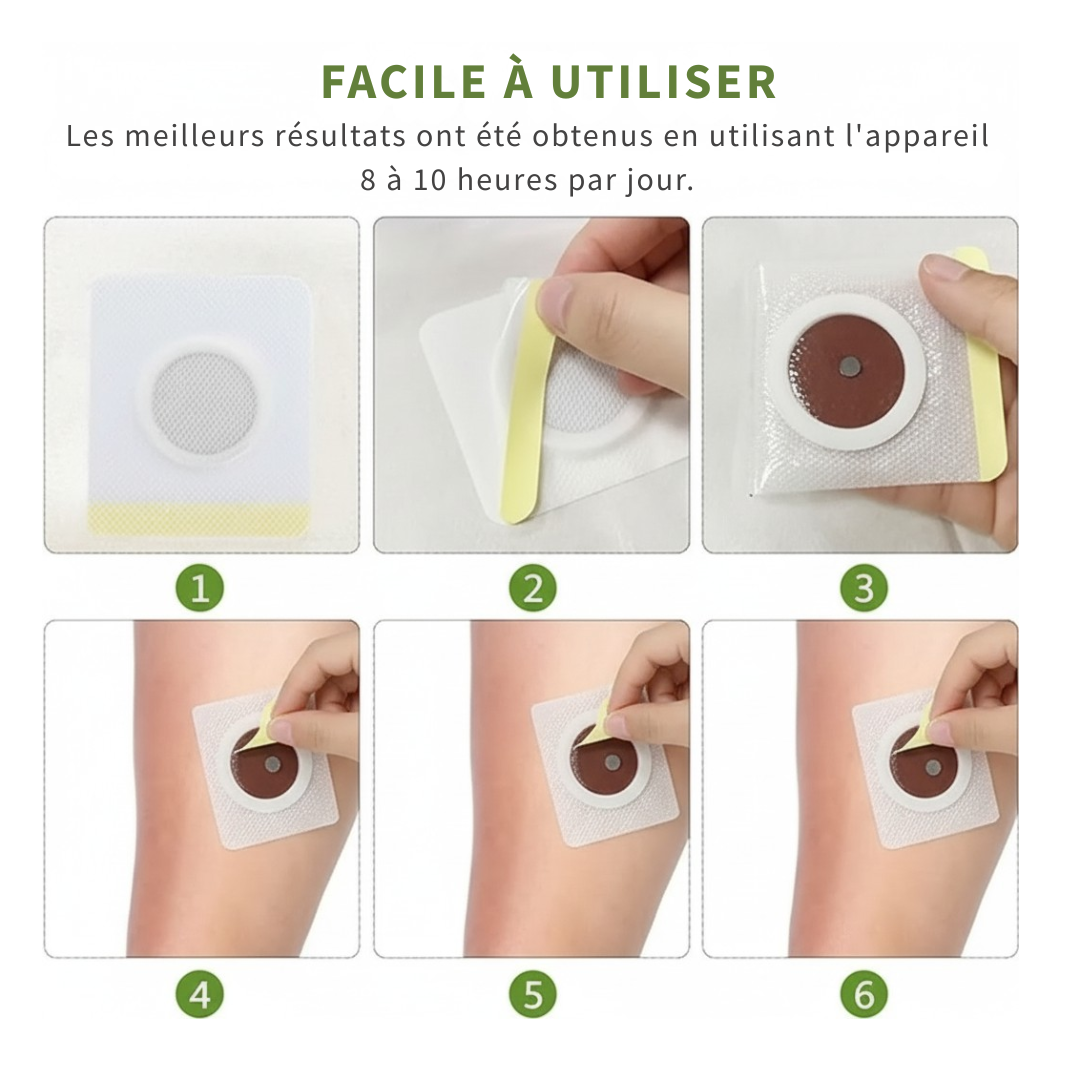 FACILE À UTILISER

Les meilleurs résultats ont été obtenus en utilisant l'appareil 8 à 10 heures par jour.

1

2

3

4

5

6